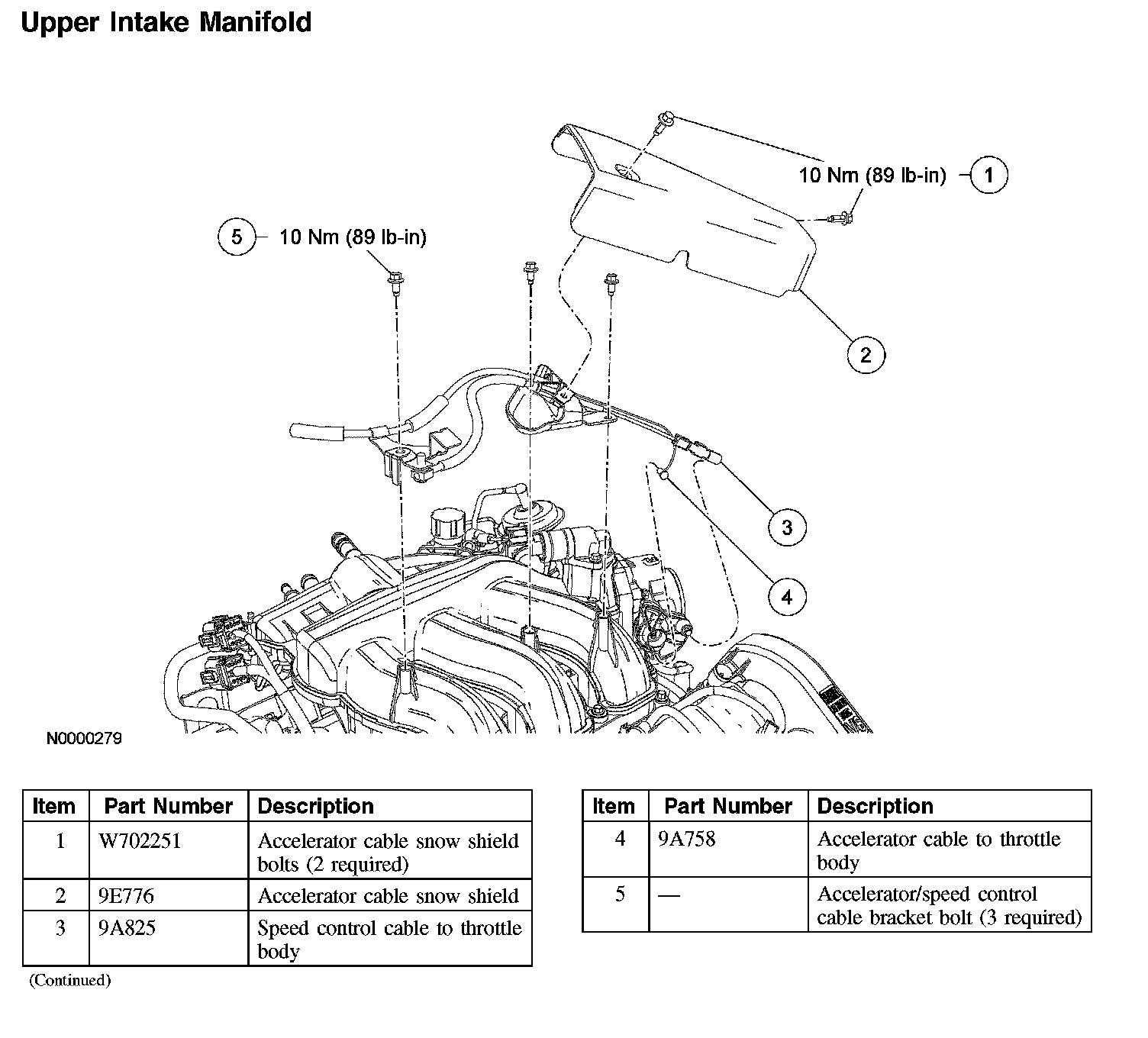 Upper Intake Manifold

10 Nm (89 lb-in) 1

5 10 Nm (89 lb-in)

2

3

4

N0000279

| Item | Part Number | Description |
|---|---|---|
| 1 | W702251 | Accelerator cable snow shield bolts (2 required) |
| 2 | 9E776 | Accelerator cable snow shield |
| 3 | 9A825 | Speed control cable to throttle body |

(Continued)

| Item | Part Number | Description |
|---|---|---|
| 4 | 9A758 | Accelerator cable to throttle body |
| 5 | — | Accelerator/speed control cable bracket bolt (3 required) |