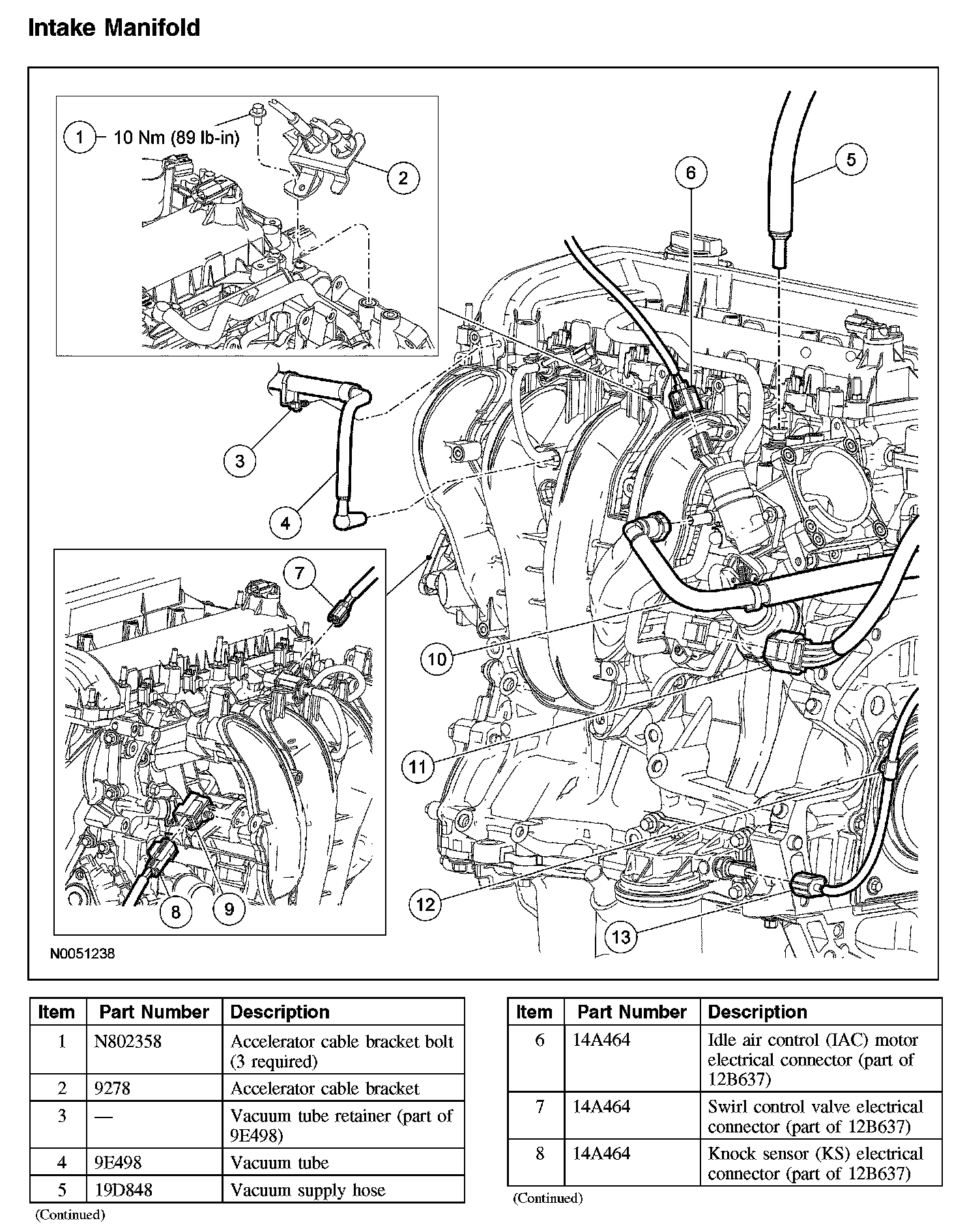 Intake Manifold

1 10 Nm (89 lb-in)
2
3
4
5
6
7
8
9
10
11
12
13

N0051238

| Item | Part Number | Description |
|---|---|---|
| 1 | N802358 | Accelerator cable bracket bolt (3 required) |
| 2 | 9278 | Accelerator cable bracket |
| 3 | — | Vacuum tube retainer (part of 9E498) |
| 4 | 9E498 | Vacuum tube |
| 5 | 19D848 | Vacuum supply hose |

(Continued)

| Item | Part Number | Description |
|---|---|---|
| 6 | 14A464 | Idle air control (IAC) motor electrical connector (part of 12B637) |
| 7 | 14A464 | Swirl control valve electrical connector (part of 12B637) |
| 8 | 14A464 | Knock sensor (KS) electrical connector (part of 12B637) |

(Continued)