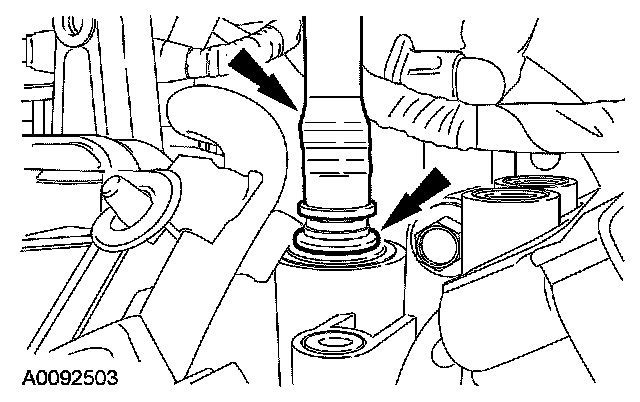 A0092503