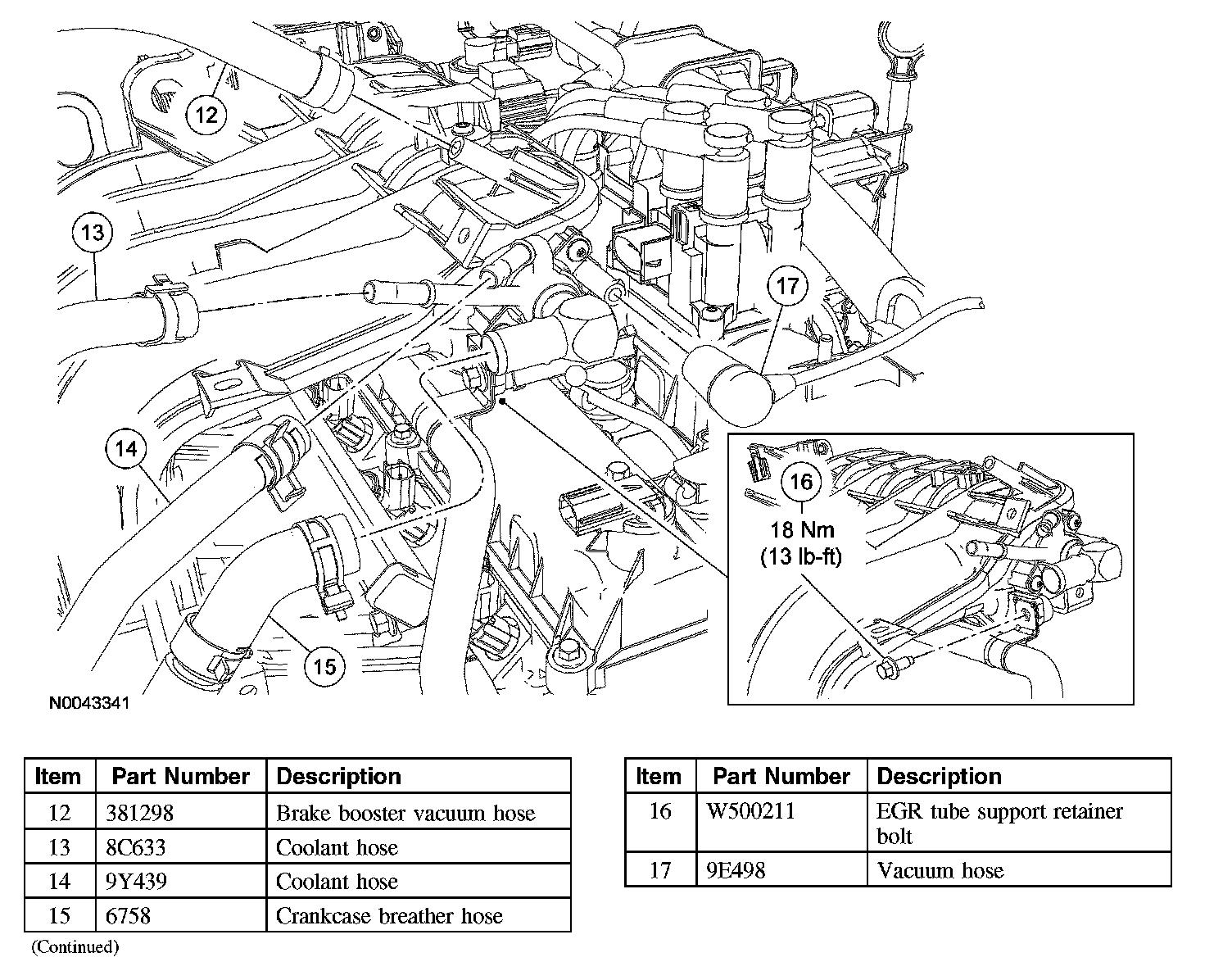 12

13

17

14

16

18 Nm
(13 lb-ft)

15

N0043341

| Item | Part Number | Description |
|---|---|---|
| 12 | 381298 | Brake booster vacuum hose |
| 13 | 8C633 | Coolant hose |
| 14 | 9Y439 | Coolant hose |
| 15 | 6758 | Crankcase breather hose |

(Continued)

| Item | Part Number | Description |
|---|---|---|
| 16 | W500211 | EGR tube support retainer bolt |
| 17 | 9E498 | Vacuum hose |