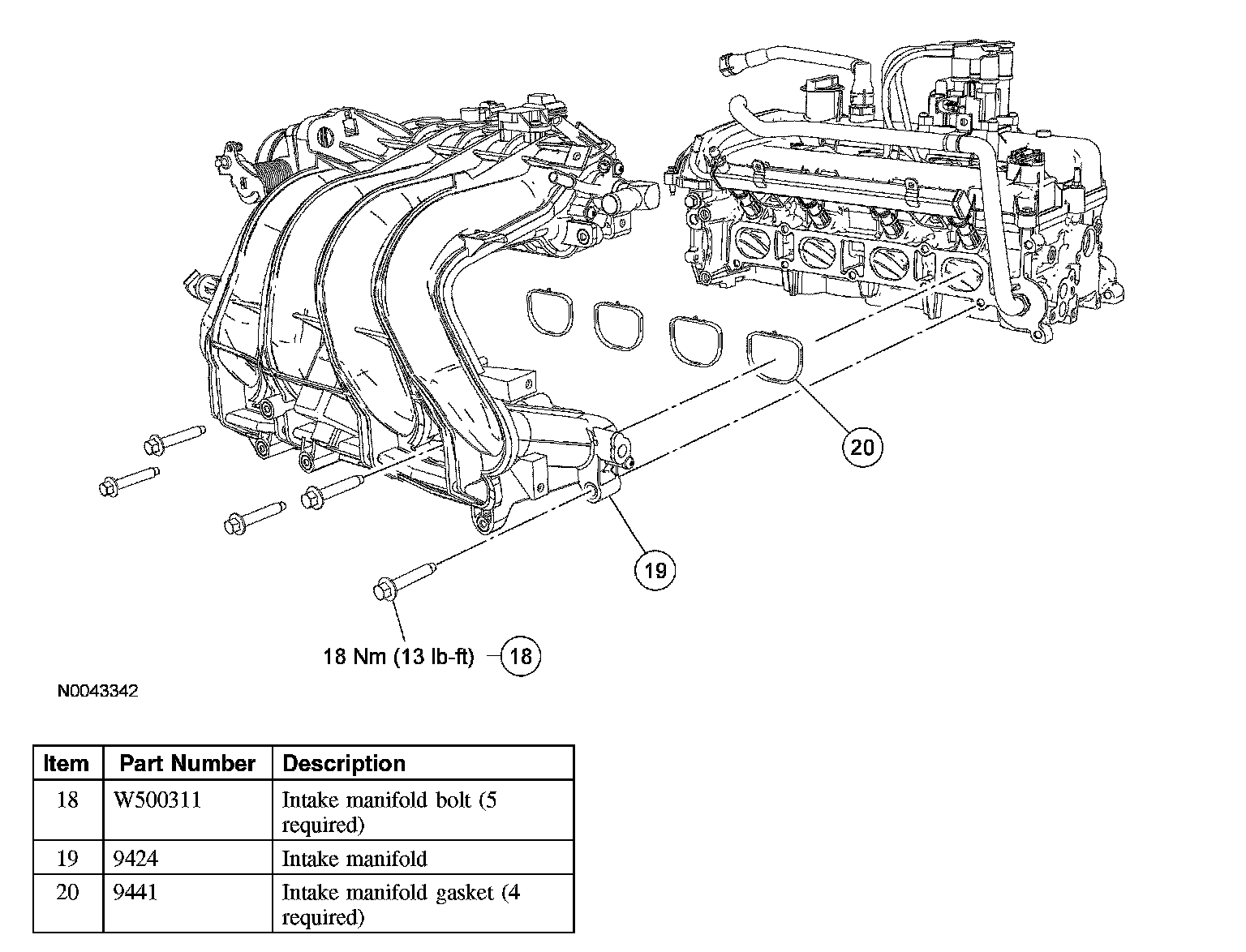 20

19

18 Nm (13 lb-ft) 18

N0043342

| Item | Part Number | Description |
|---|---|---|
| 18 | W500311 | Intake manifold bolt (5 required) |
| 19 | 9424 | Intake manifold |
| 20 | 9441 | Intake manifold gasket (4 required) |