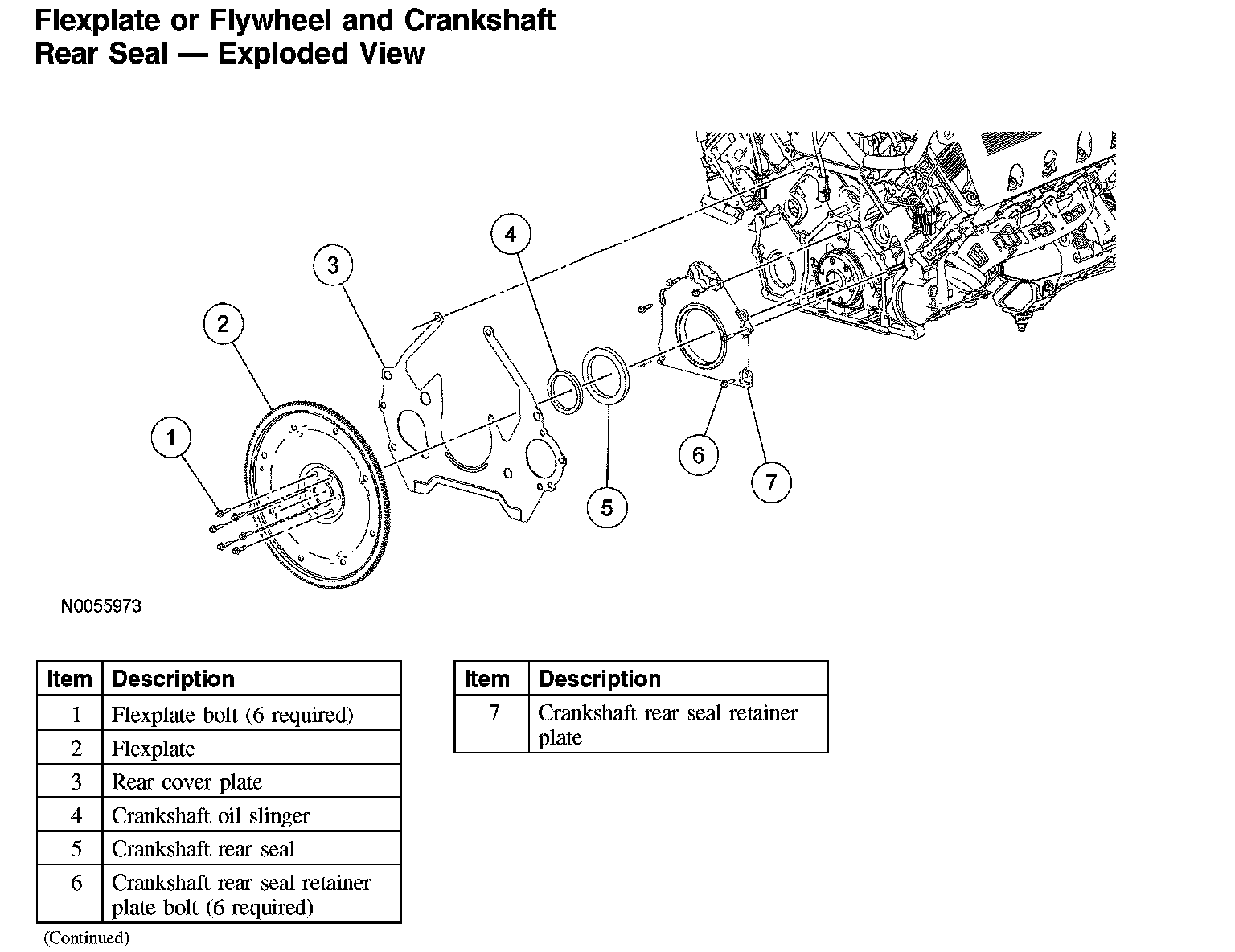 Flexplate or Flywheel and Crankshaft Rear Seal — Exploded View

4
3
2
1
6
7
5

N0055973

| Item | Description |
|---|---|
| 1 | Flexplate bolt (6 required) |
| 2 | Flexplate |
| 3 | Rear cover plate |
| 4 | Crankshaft oil slinger |
| 5 | Crankshaft rear seal |
| 6 | Crankshaft rear seal retainer plate bolt (6 required) |

(Continued)

| Item | Description |
|---|---|
| 7 | Crankshaft rear seal retainer plate |