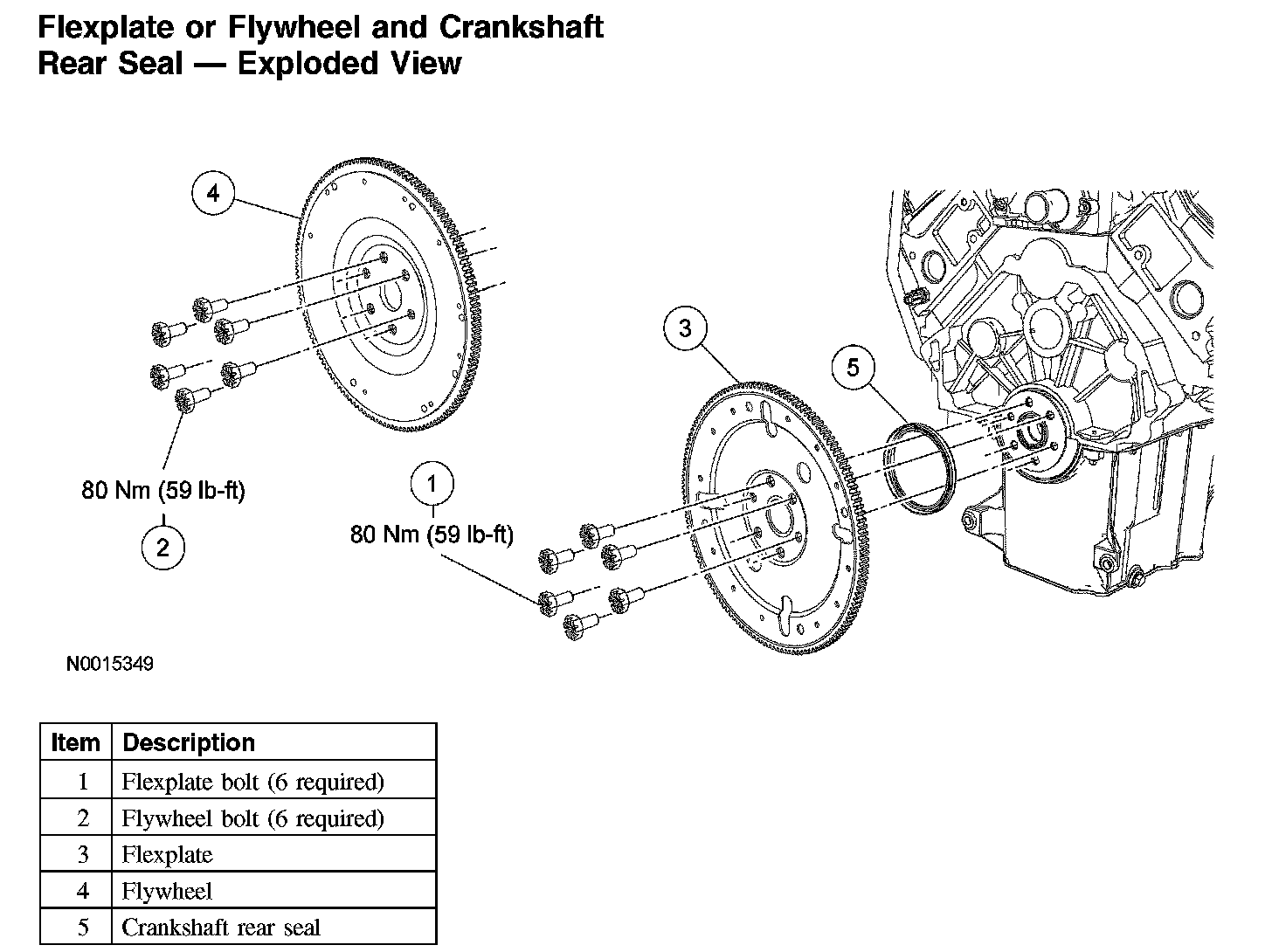 Flexplate or Flywheel and Crankshaft Rear Seal — Exploded View

4

3

5

80 Nm (59 lb-ft)

2

1

80 Nm (59 lb-ft)

N0015349

| Item | Description |
|---|---|
| 1 | Flexplate bolt (6 required) |
| 2 | Flywheel bolt (6 required) |
| 3 | Flexplate |
| 4 | Flywheel |
| 5 | Crankshaft rear seal |