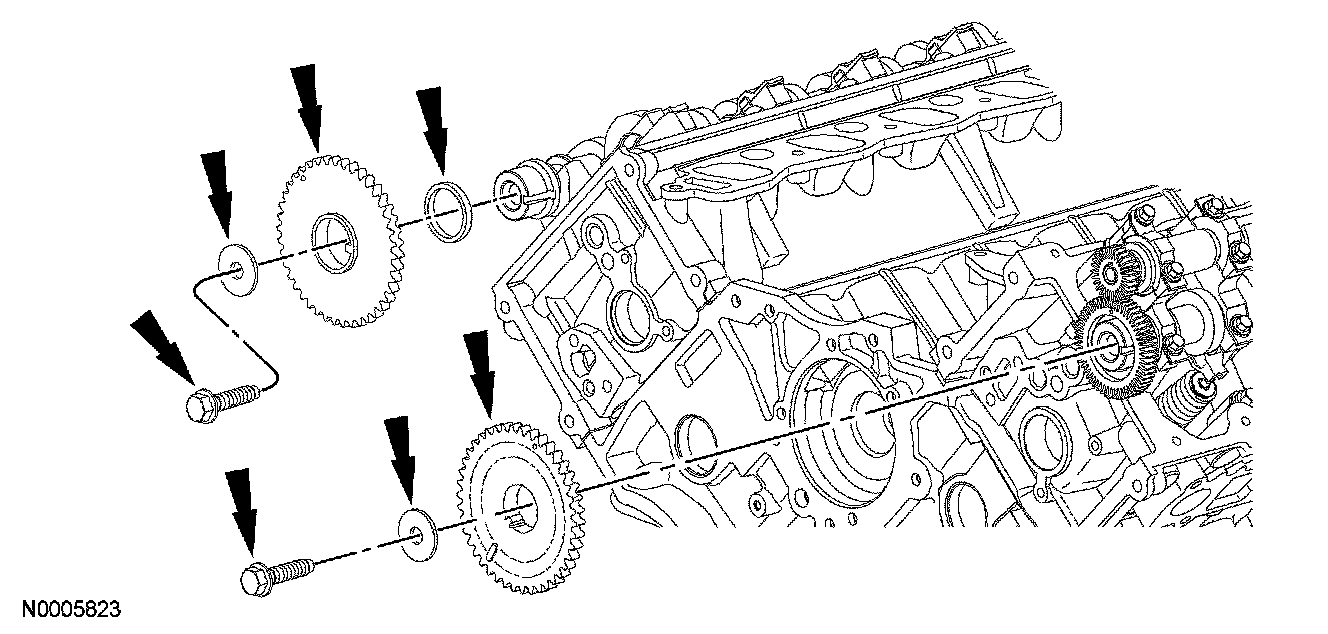 N0005823