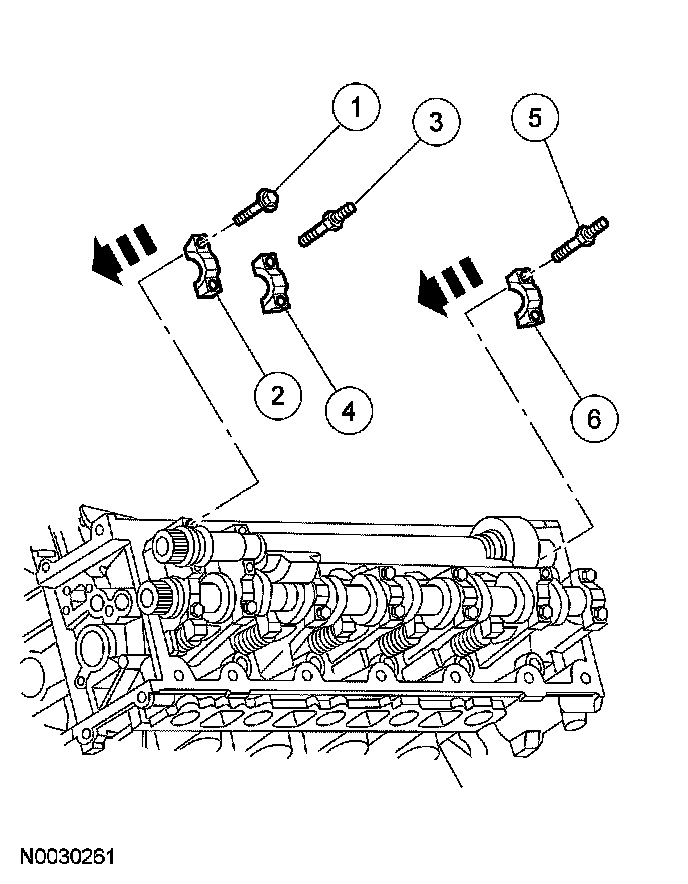 1
3
5
2
4
6
N0030261