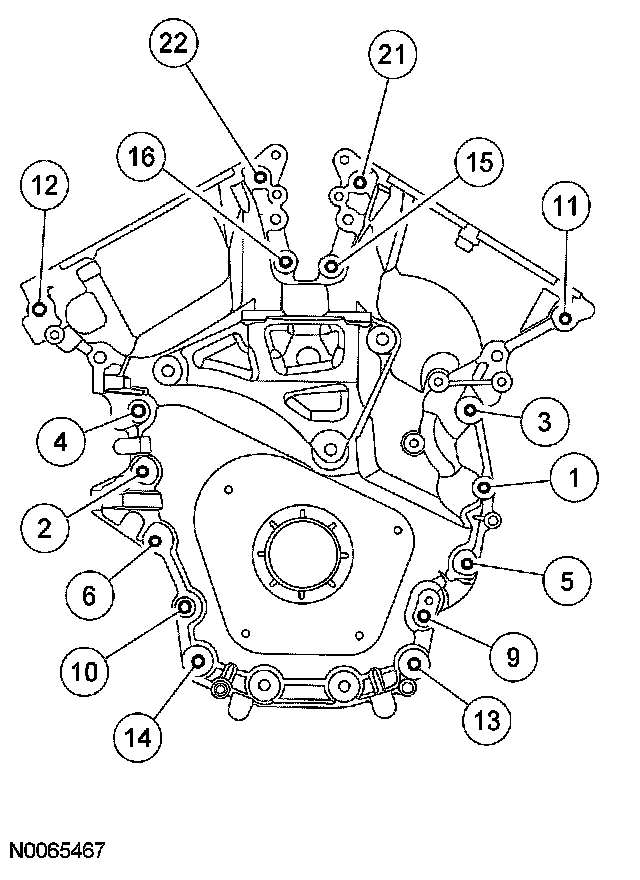 22
21
16
15
12
11
4
3
2
1
6
5
10
9
14
13
N0065467