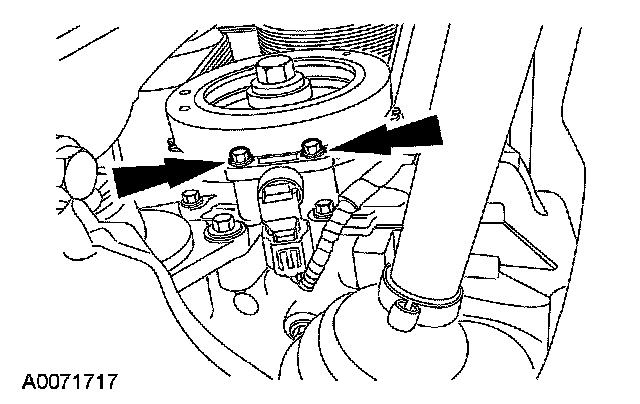 A0071717