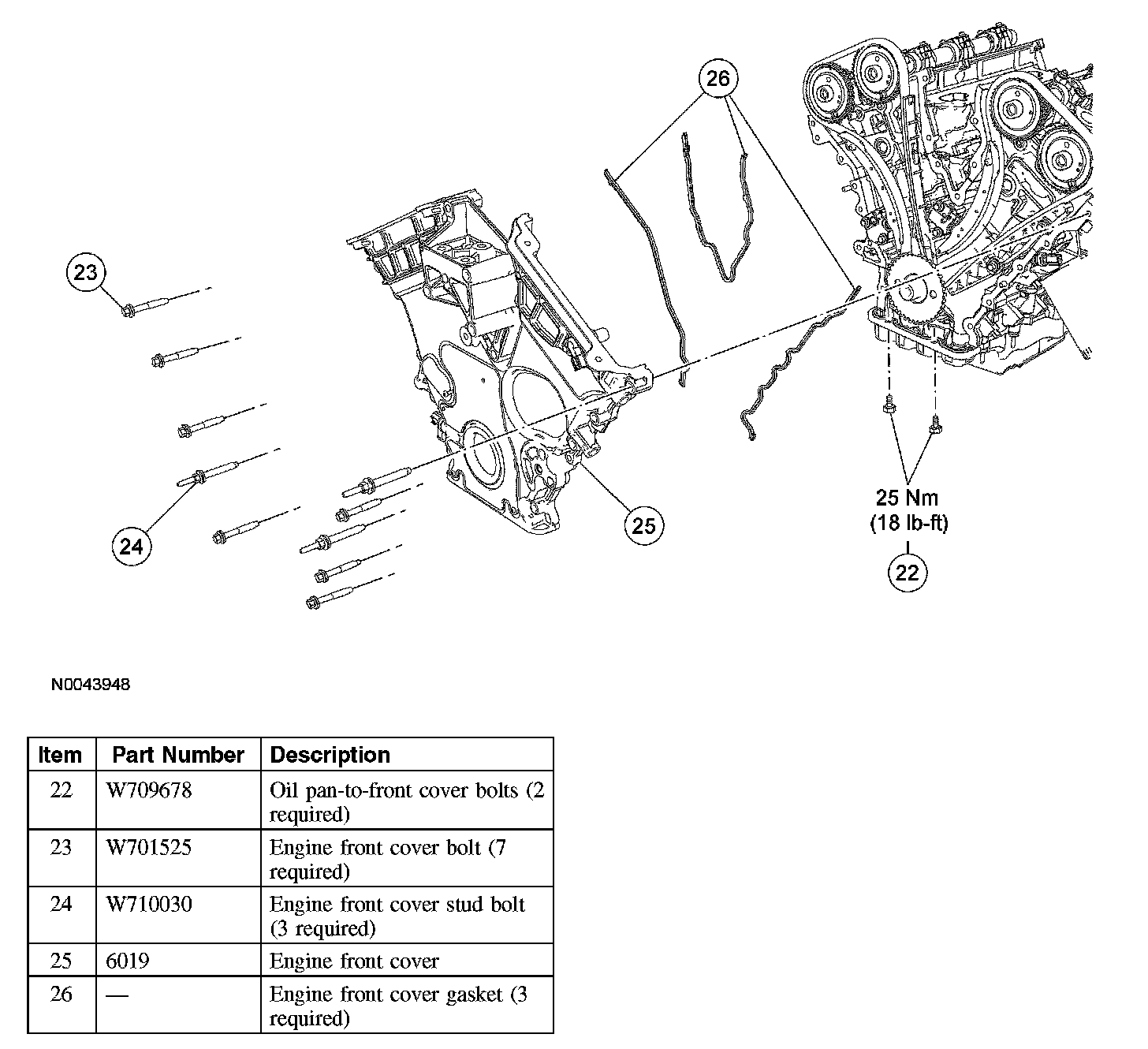 26

23

24

25

25 Nm
(18 lb-ft)

22

N0043948

| Item | Part Number | Description |
|---|---|---|
| 22 | W709678 | Oil pan-to-front cover bolts (2 required) |
| 23 | W701525 | Engine front cover bolt (7 required) |
| 24 | W710030 | Engine front cover stud bolt (3 required) |
| 25 | 6019 | Engine front cover |
| 26 | — | Engine front cover gasket (3 required) |