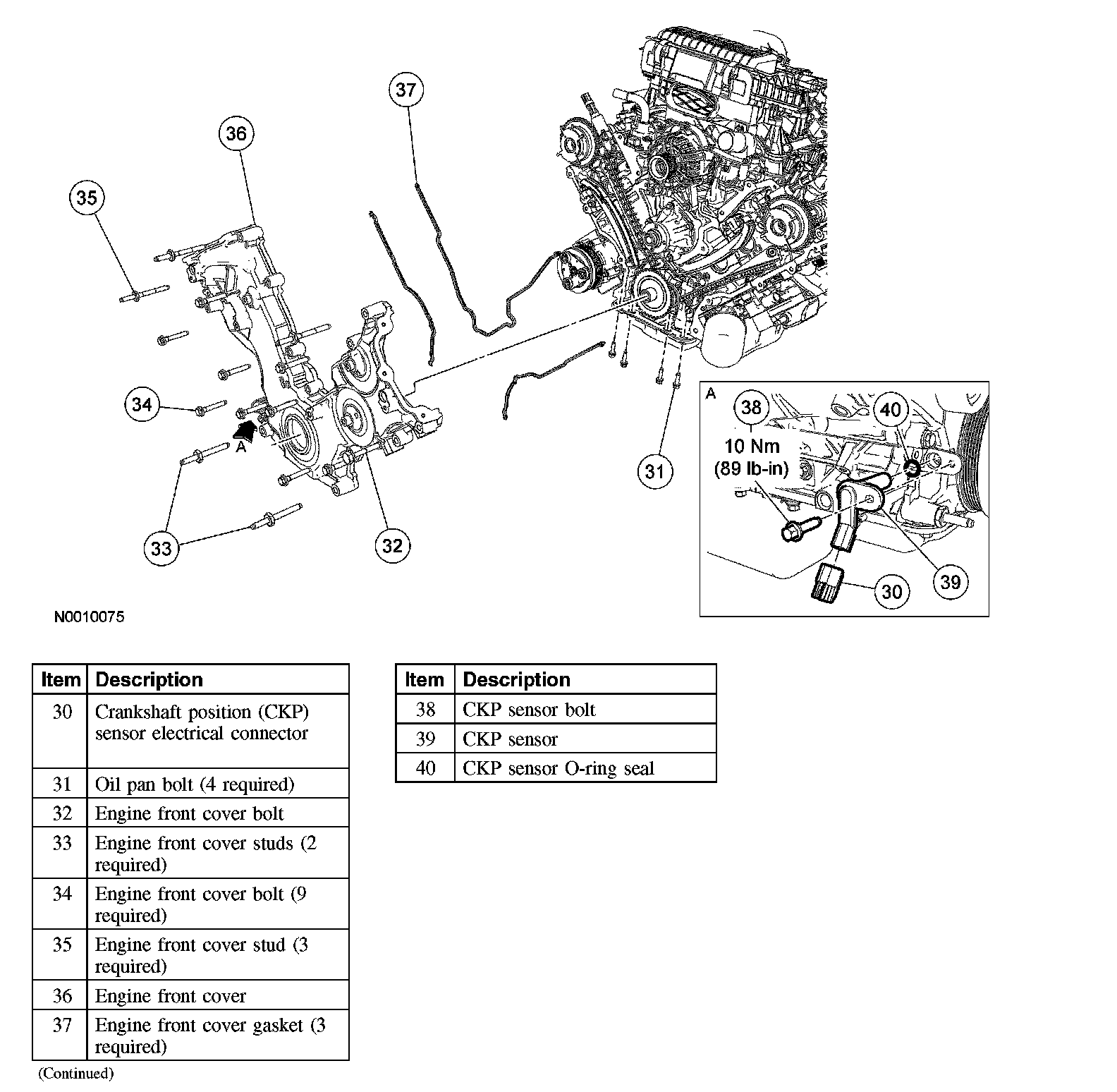 37

36

35

34

A

33

32

31

A

38

10 Nm
(89 lb-in)

40

39

30

N0010075

| Item | Description |
|---|---|
| 30 | Crankshaft position (CKP) sensor electrical connector |
| 31 | Oil pan bolt (4 required) |
| 32 | Engine front cover bolt |
| 33 | Engine front cover studs (2 required) |
| 34 | Engine front cover bolt (9 required) |
| 35 | Engine front cover stud (3 required) |
| 36 | Engine front cover |
| 37 | Engine front cover gasket (3 required) |

(Continued)

| Item | Description |
|---|---|
| 38 | CKP sensor bolt |
| 39 | CKP sensor |
| 40 | CKP sensor O-ring seal |