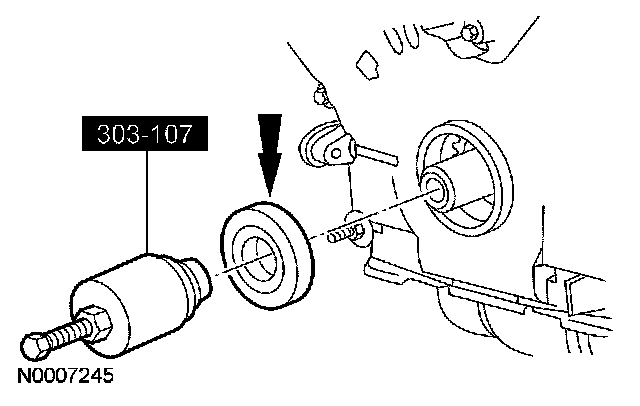 303-107

N0007245