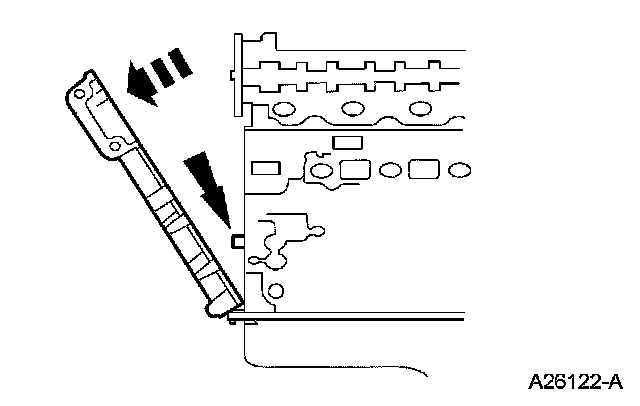 A26122-A