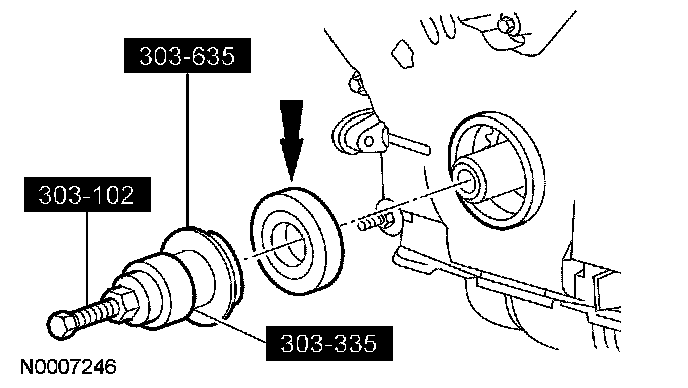 303-635

303-102

303-335

N0007246