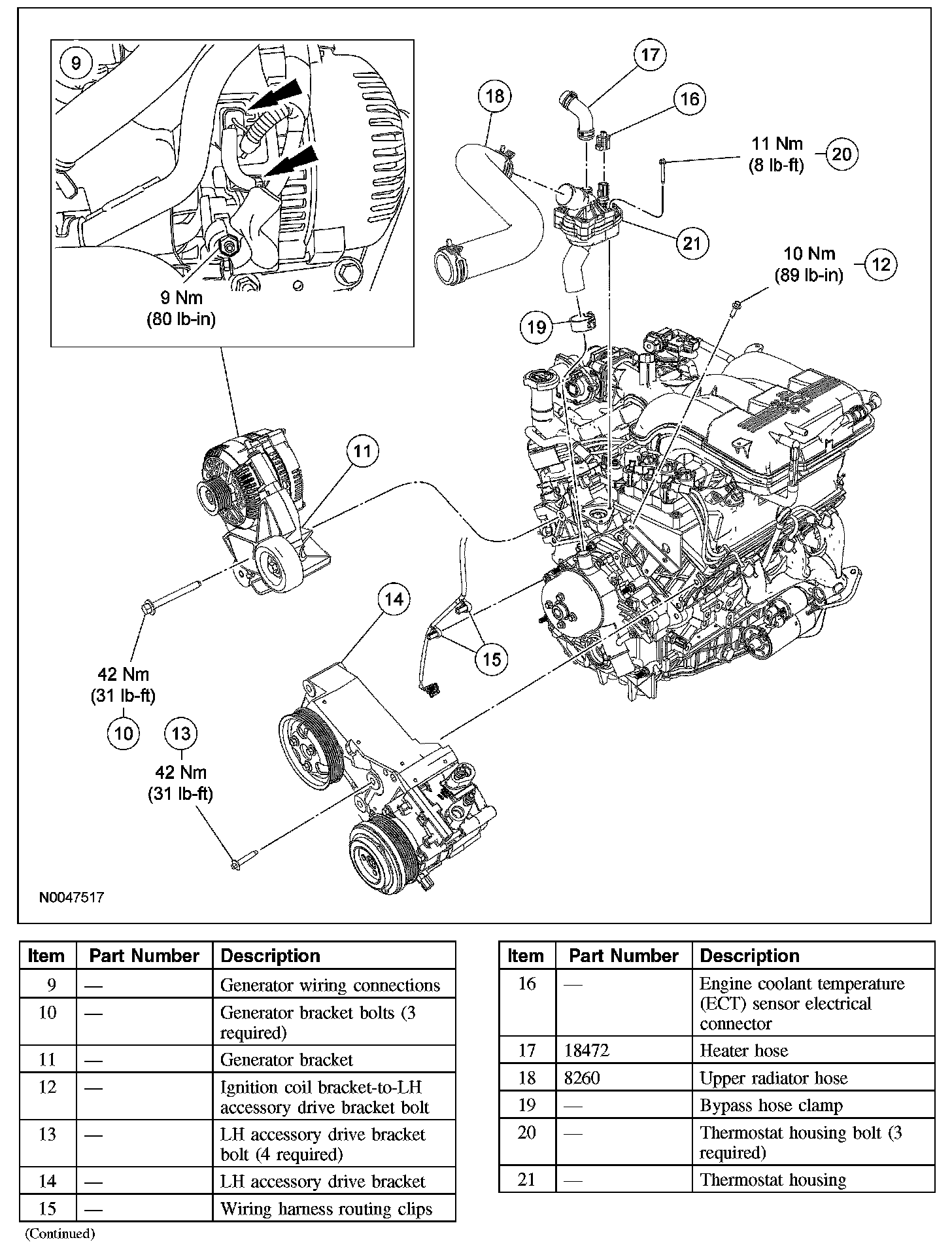 9

9 Nm
(80 lb-in)

18

17

16

11 Nm
(8 lb-ft)

20

21

10 Nm
(89 lb-in)

12

19

11

14

15

42 Nm
(31 lb-ft)

10

13

42 Nm
(31 lb-ft)

N0047517

| Item | Part Number | Description |
|---|---|---|
| 9 | — | Generator wiring connections |
| 10 | — | Generator bracket bolts (3 required) |
| 11 | — | Generator bracket |
| 12 | — | Ignition coil bracket-to-LH accessory drive bracket bolt |
| 13 | — | LH accessory drive bracket bolt (4 required) |
| 14 | — | LH accessory drive bracket |
| 15 | — | Wiring harness routing clips |

(Continued)

| Item | Part Number | Description |
|---|---|---|
| 16 | — | Engine coolant temperature (ECT) sensor electrical connector |
| 17 | 18472 | Heater hose |
| 18 | 8260 | Upper radiator hose |
| 19 | — | Bypass hose clamp |
| 20 | — | Thermostat housing bolt (3 required) |
| 21 | — | Thermostat housing |