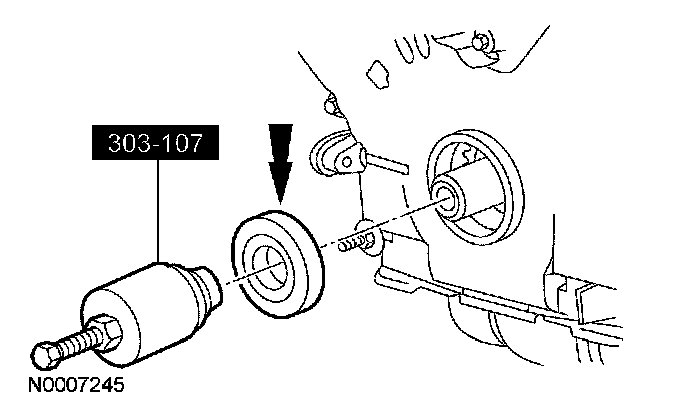 303-107

N0007245