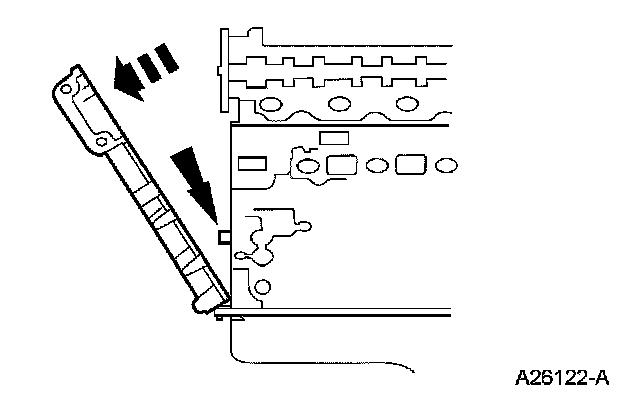 A26122-A