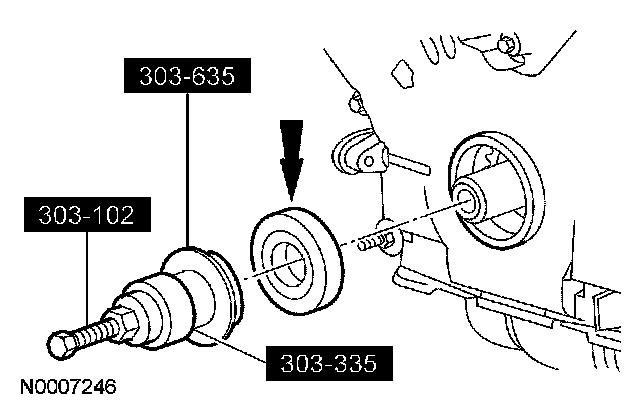 303-635

303-102

303-335

N0007246