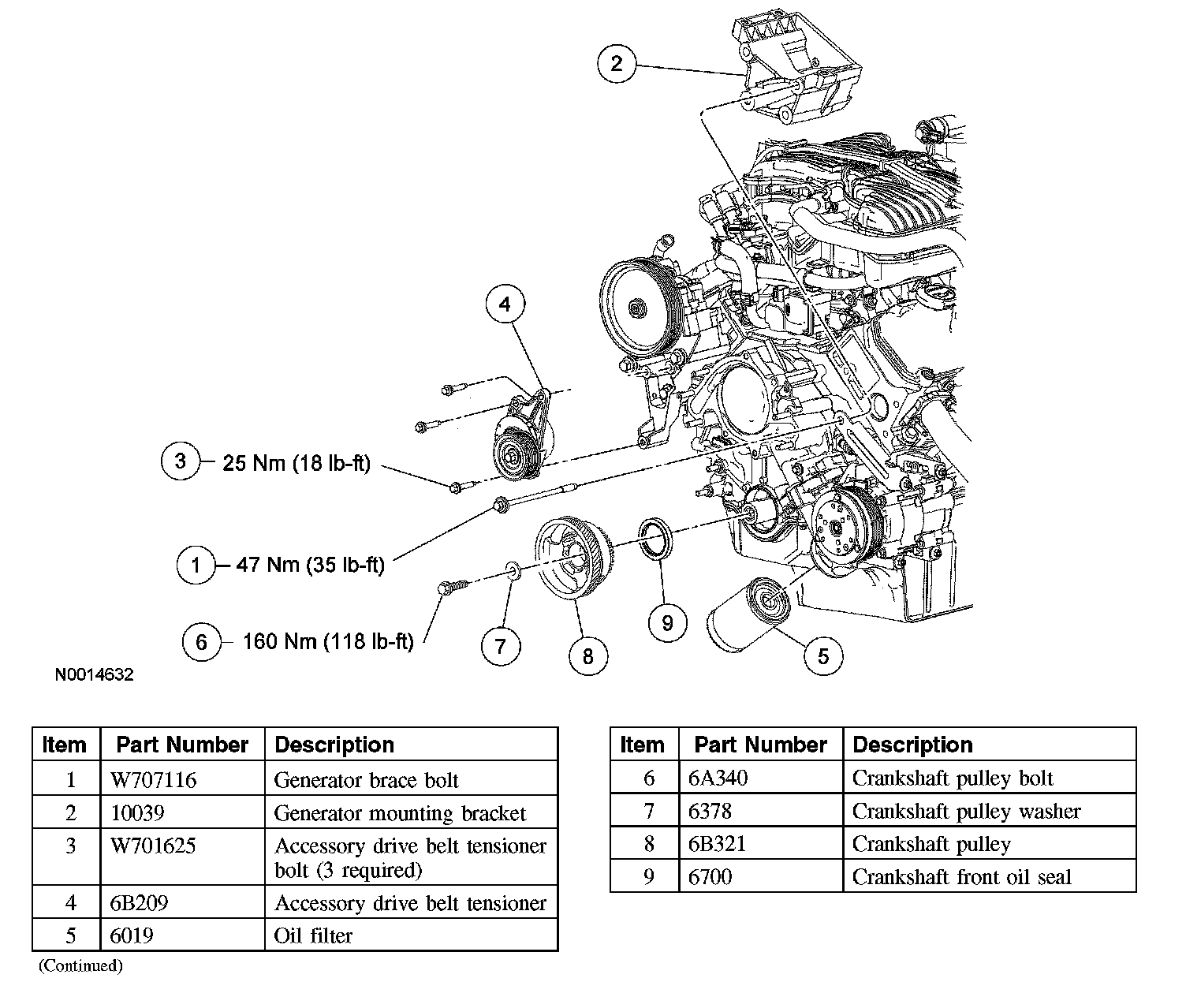 2

4

3 25 Nm (18 lb-ft)

1 47 Nm (35 lb-ft)

6 160 Nm (118 lb-ft)

7

8

9

5

N0014632

| Item | Part Number | Description |
|---|---|---|
| 1 | W707116 | Generator brace bolt |
| 2 | 10039 | Generator mounting bracket |
| 3 | W701625 | Accessory drive belt tensioner bolt (3 required) |
| 4 | 6B209 | Accessory drive belt tensioner |
| 5 | 6019 | Oil filter |

(Continued)

| Item | Part Number | Description |
|---|---|---|
| 6 | 6A340 | Crankshaft pulley bolt |
| 7 | 6378 | Crankshaft pulley washer |
| 8 | 6B321 | Crankshaft pulley |
| 9 | 6700 | Crankshaft front oil seal |