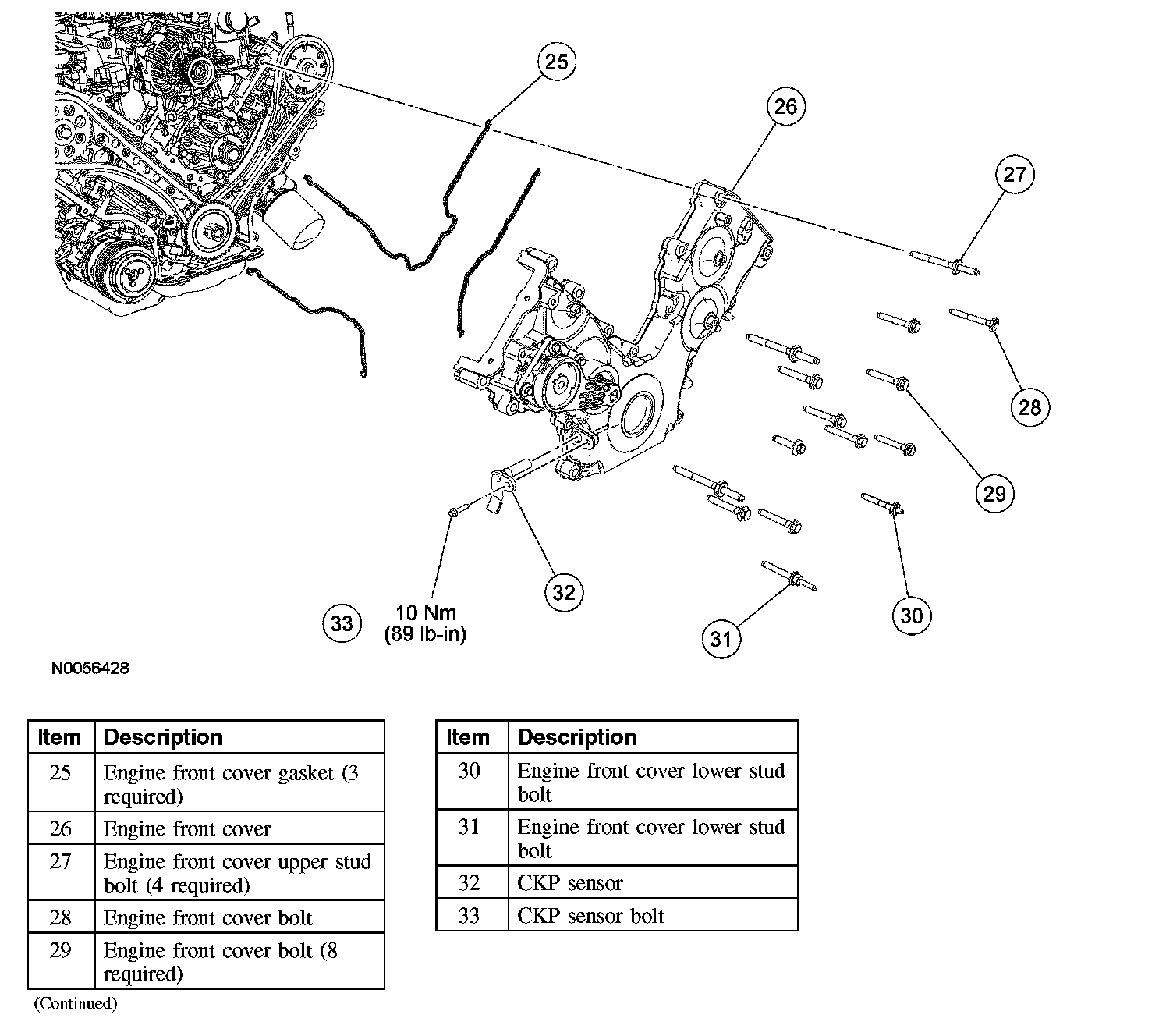 25
26
27
28
29
30
31
32
33 10 Nm (89 lb-in)

N0056428

| Item | Description |
|---|---|
| 25 | Engine front cover gasket (3 required) |
| 26 | Engine front cover |
| 27 | Engine front cover upper stud bolt (4 required) |
| 28 | Engine front cover bolt |
| 29 | Engine front cover bolt (8 required) |

(Continued)

| Item | Description |
|---|---|
| 30 | Engine front cover lower stud bolt |
| 31 | Engine front cover lower stud bolt |
| 32 | CKP sensor |
| 33 | CKP sensor bolt |