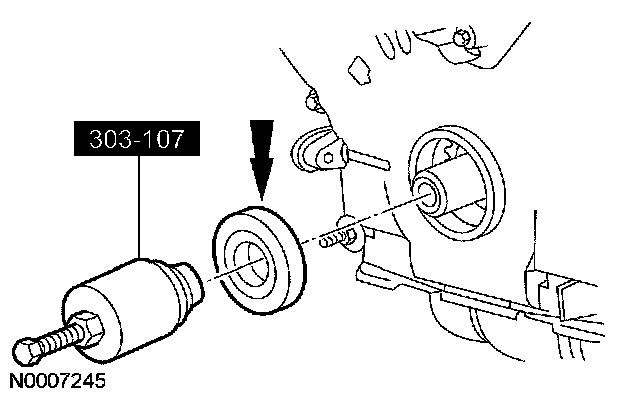 303-107

N0007245