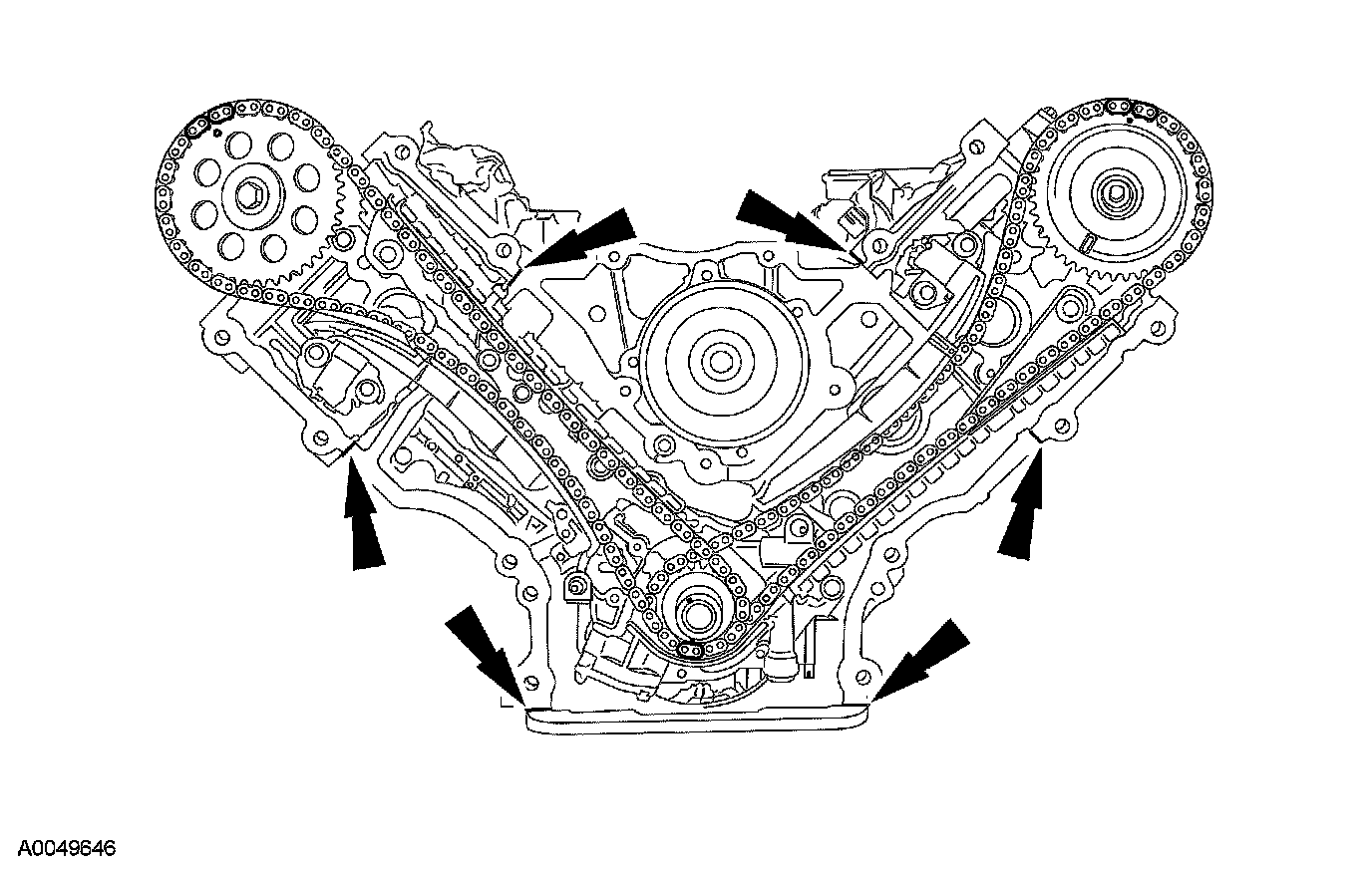 A0049646