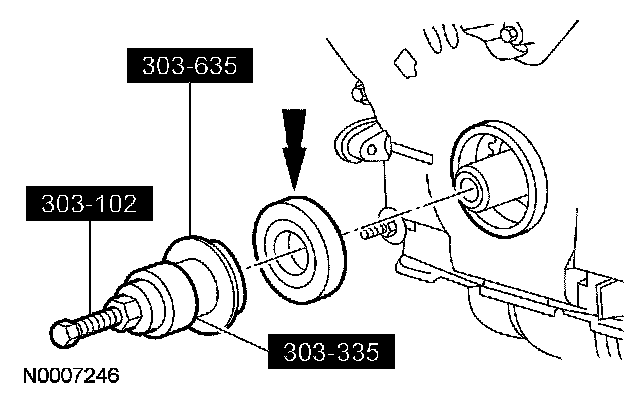 303-635

303-102

303-335

N0007246