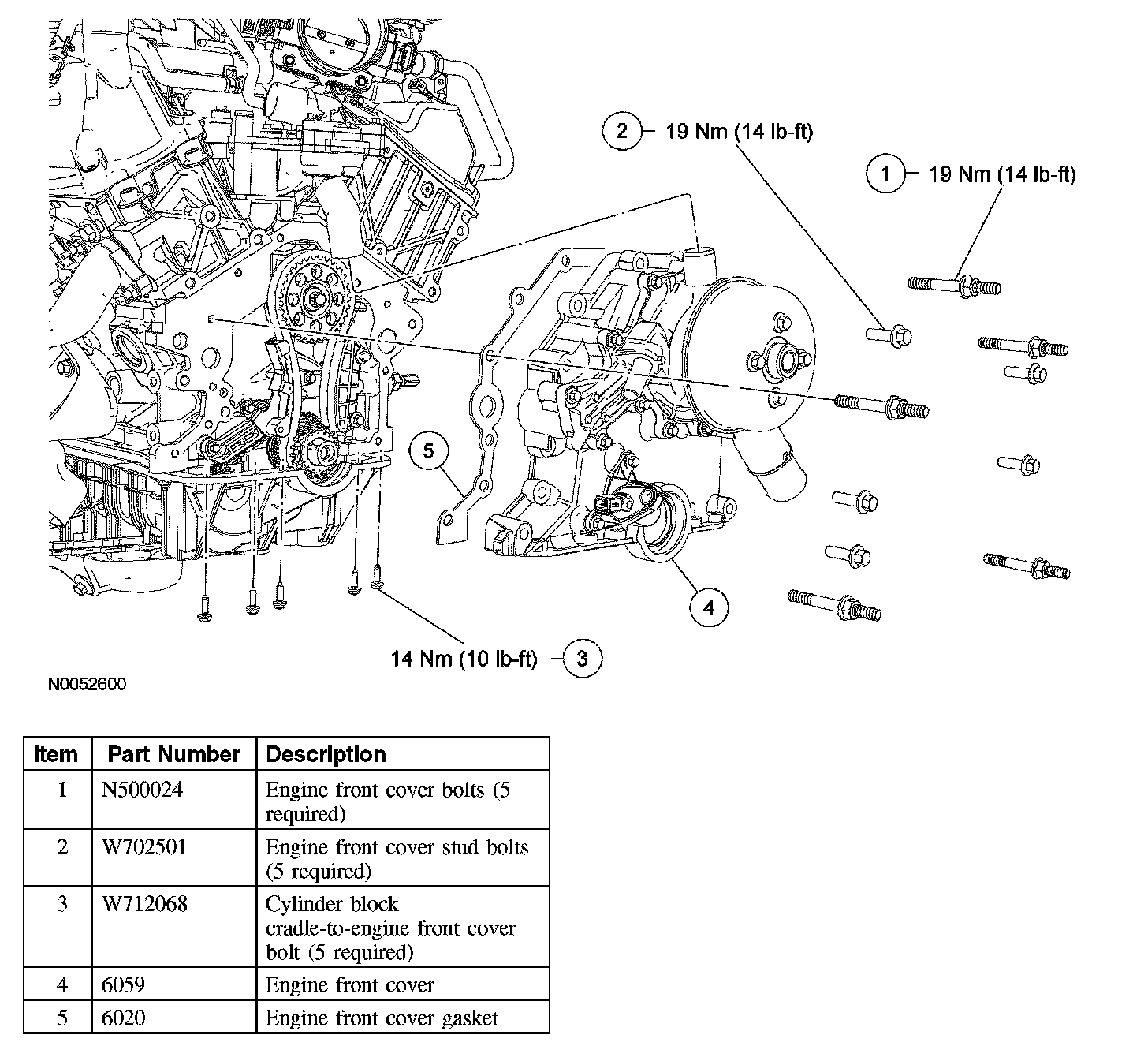 2 19 Nm (14 lb-ft)

1 19 Nm (14 lb-ft)

5

4

14 Nm (10 lb-ft) 3

N0052600

| Item | Part Number | Description |
|---|---|---|
| 1 | N500024 | Engine front cover bolts (5 required) |
| 2 | W702501 | Engine front cover stud bolts (5 required) |
| 3 | W712068 | Cylinder block cradle-to-engine front cover bolt (5 required) |
| 4 | 6059 | Engine front cover |
| 5 | 6020 | Engine front cover gasket |