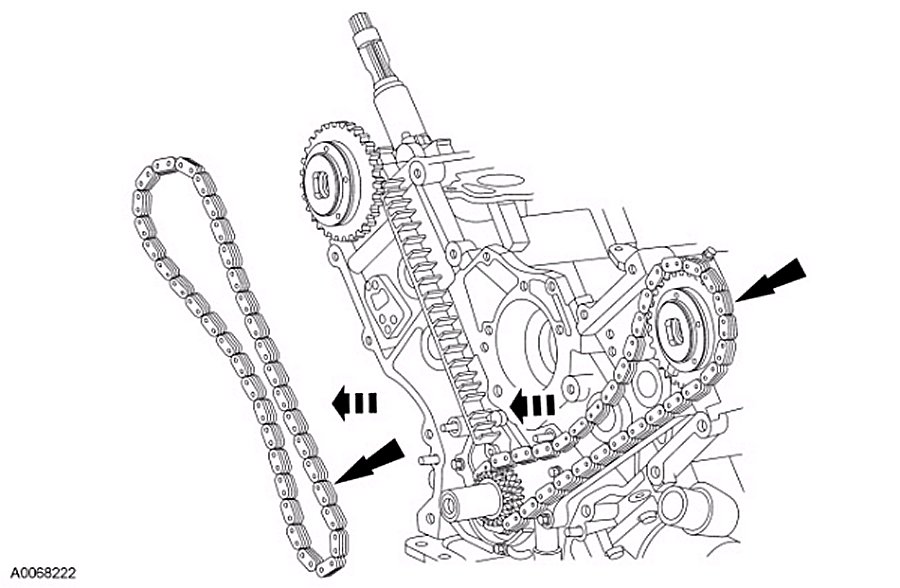 A0068222