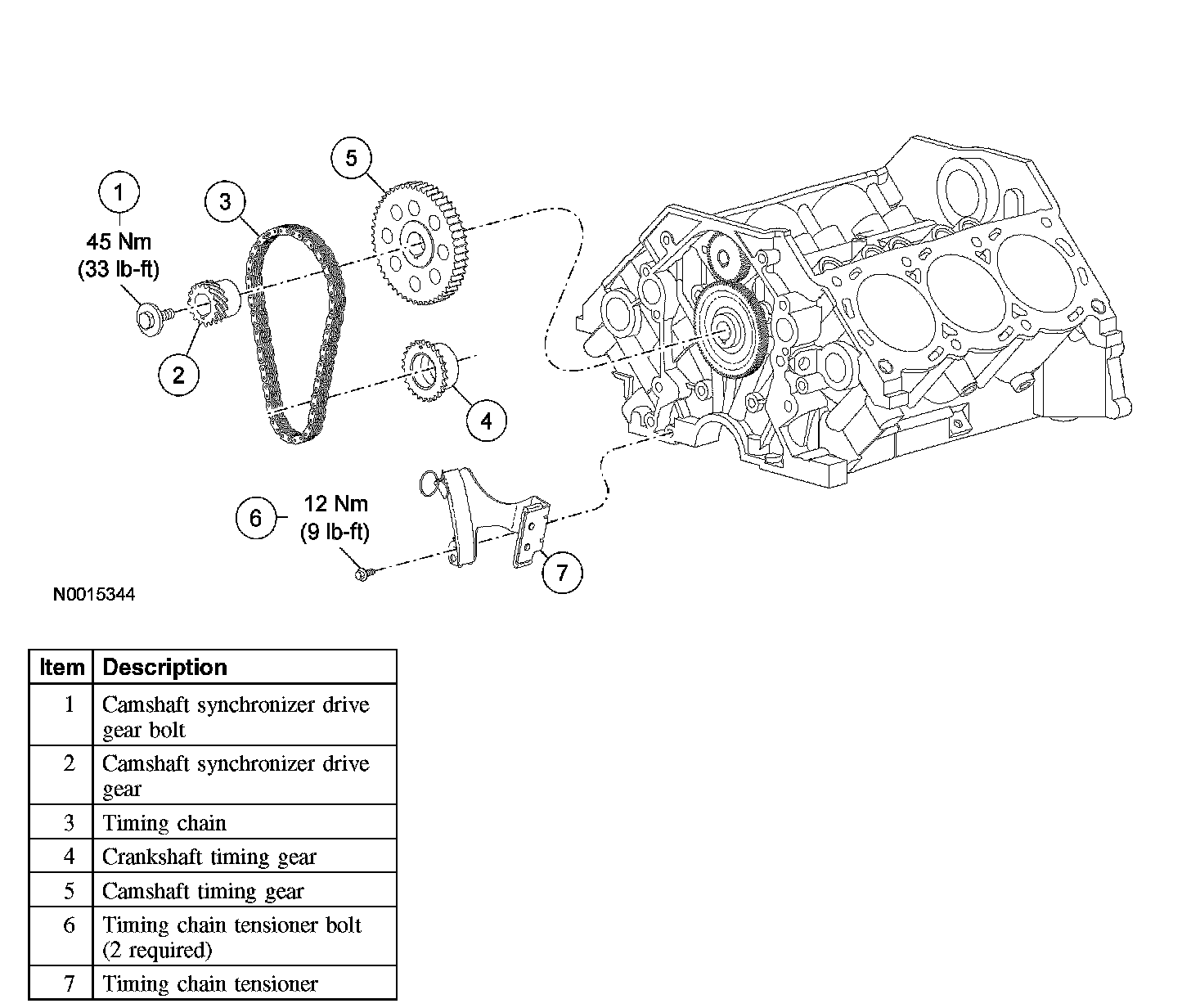 1
45 Nm
(33 lb-ft)

3

5

2

4

6
12 Nm
(9 lb-ft)

7

N0015344

| Item | Description |
|---|---|
| 1 | Camshaft synchronizer drive gear bolt |
| 2 | Camshaft synchronizer drive gear |
| 3 | Timing chain |
| 4 | Crankshaft timing gear |
| 5 | Camshaft timing gear |
| 6 | Timing chain tensioner bolt (2 required) |
| 7 | Timing chain tensioner |