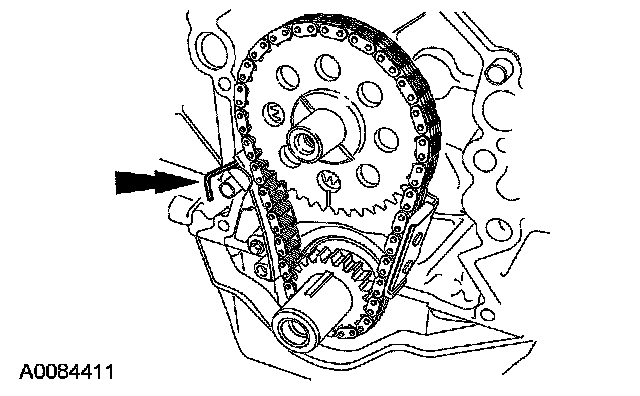 A0084411