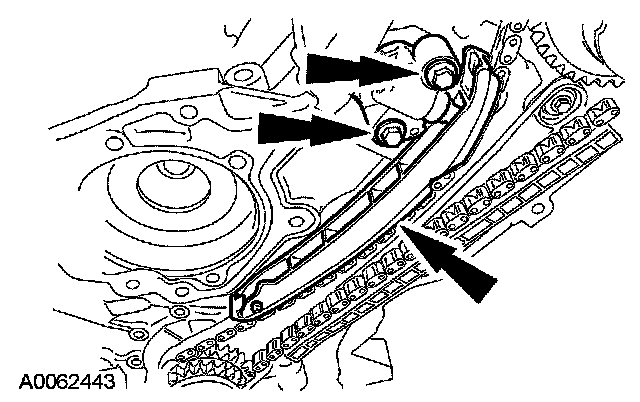 A0062443