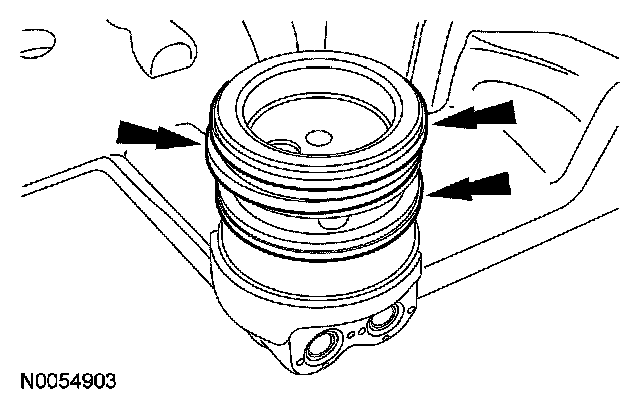 N0054903