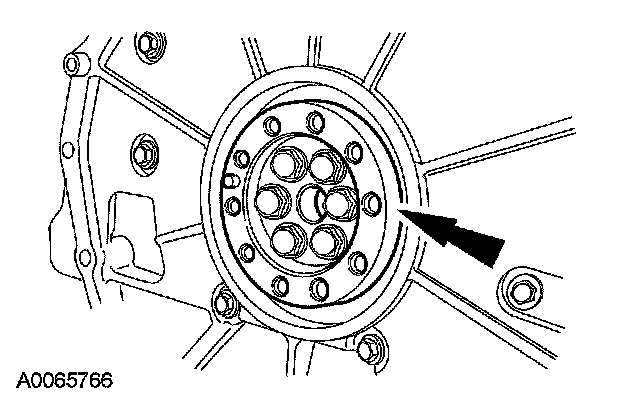 A0065766