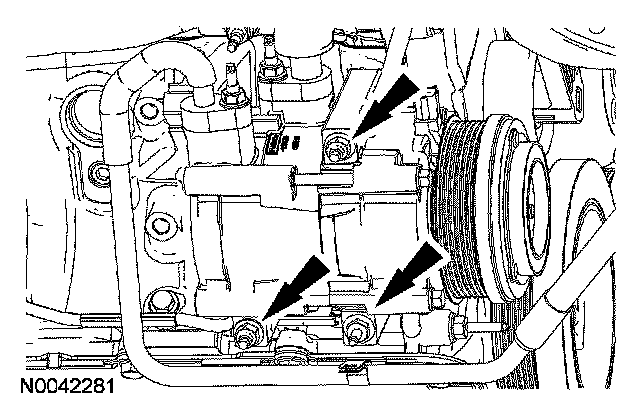 N0042281