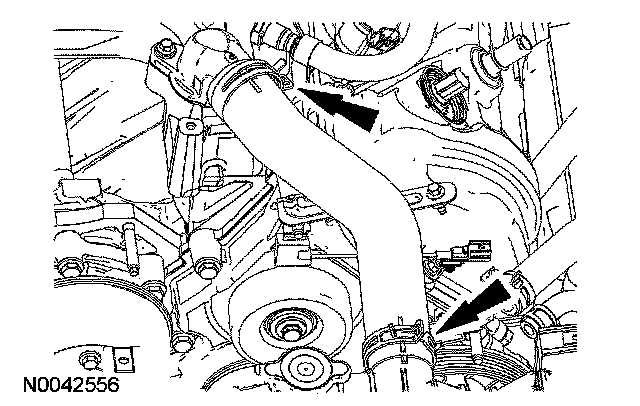 N0042556