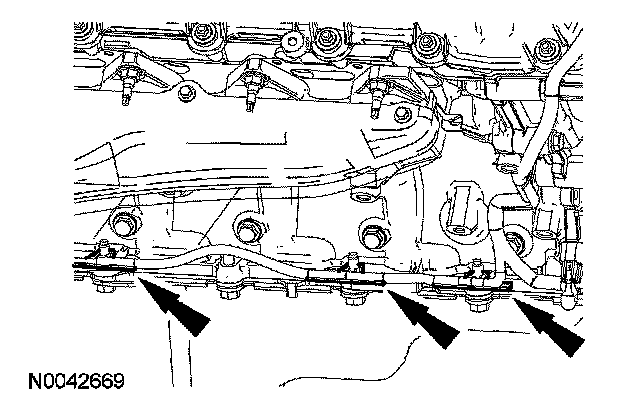 N0042669