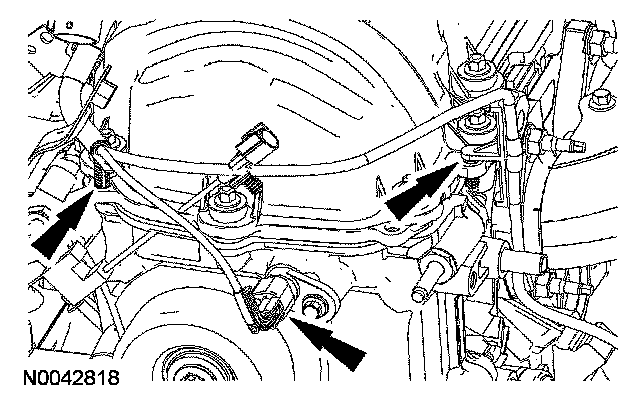 N0042818