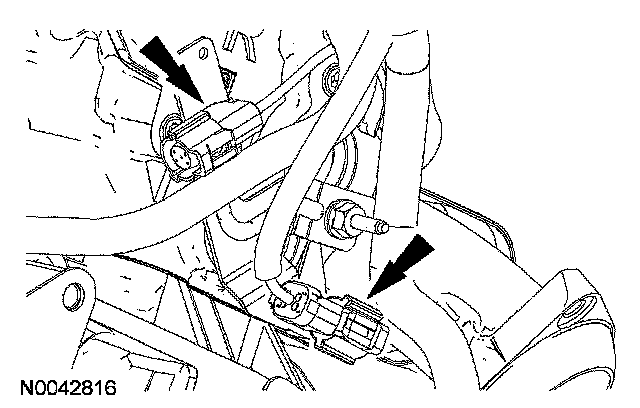 N0042816