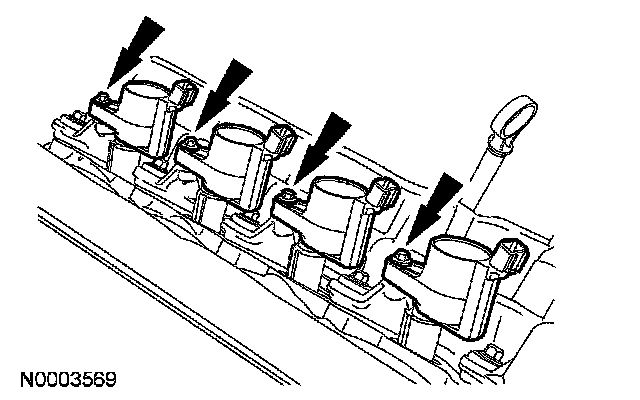 N0003569