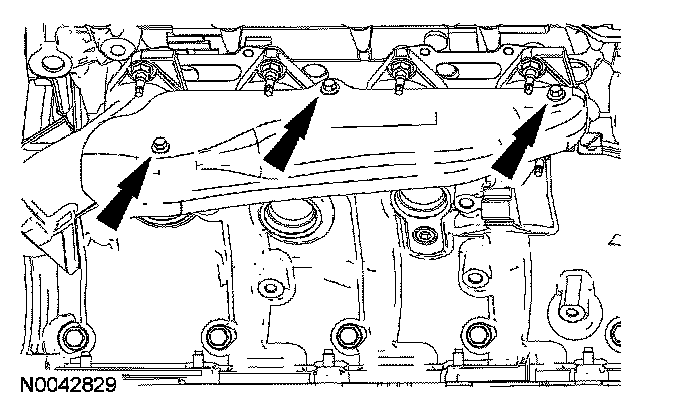 N0042829