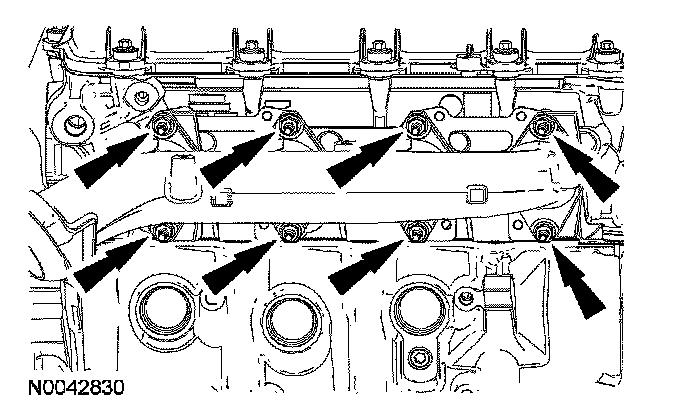 N0042830