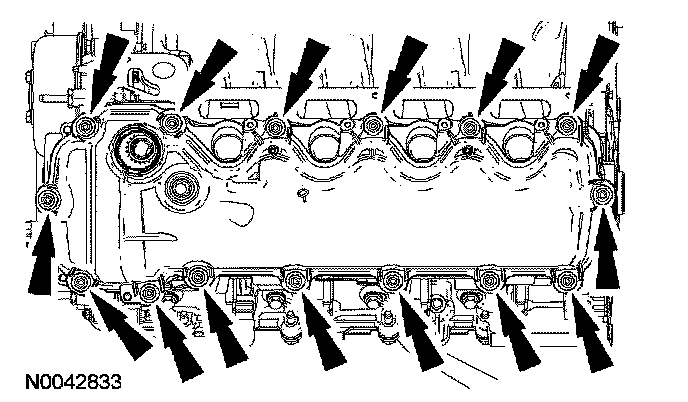 N0042833