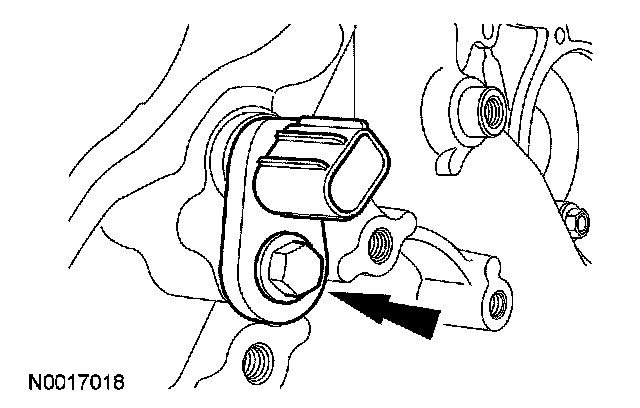 N0017018