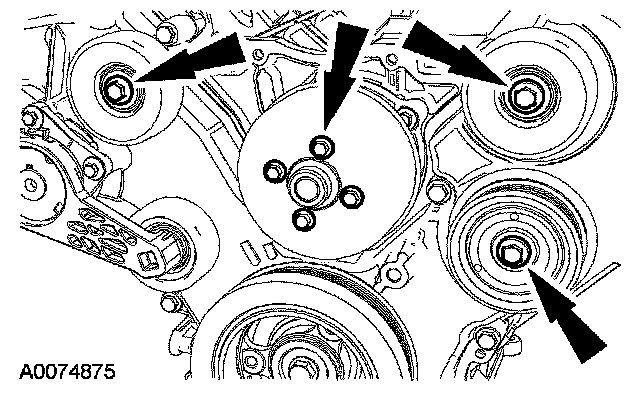 A0074875