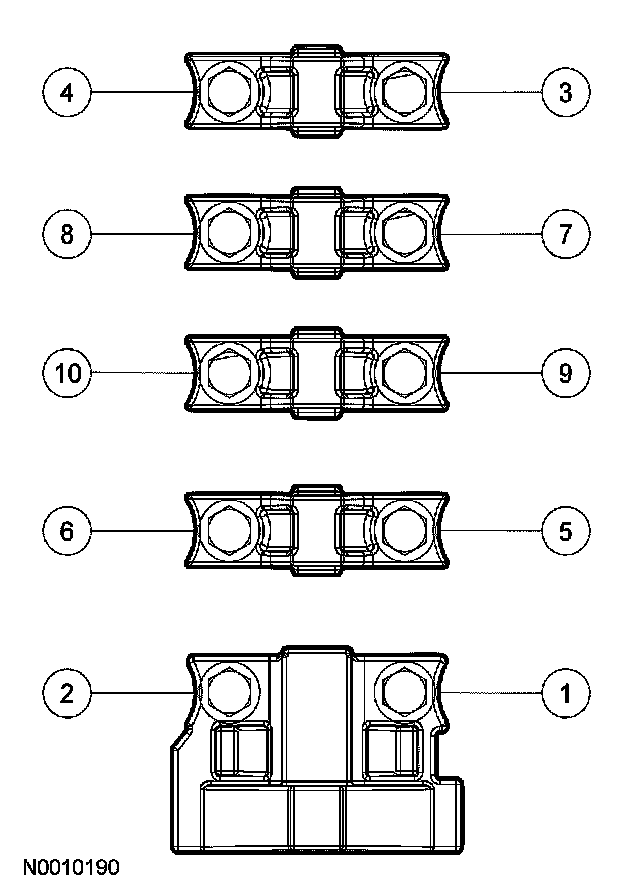 4
3
8
7
10
9
6
5
2
1
N0010190