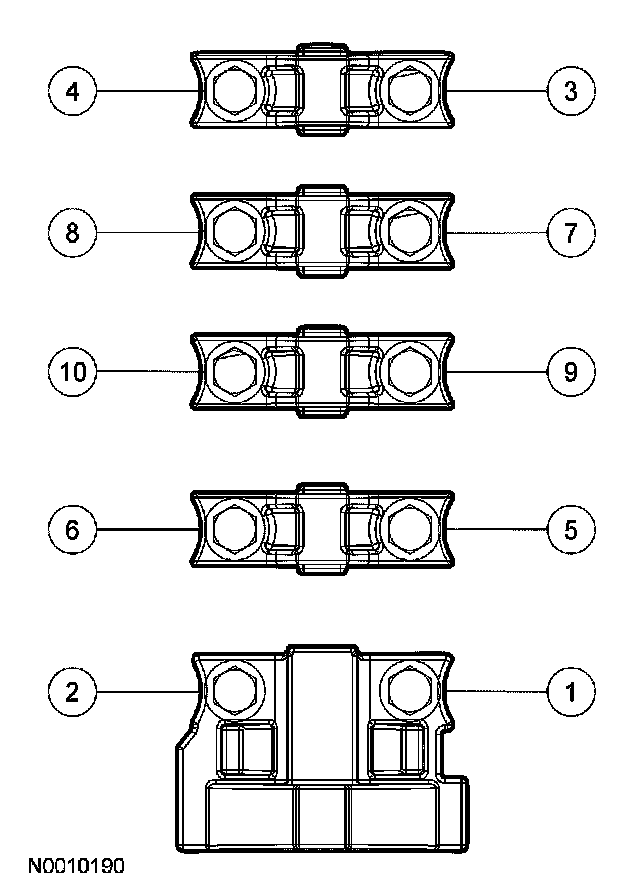 4
3
8
7
10
9
6
5
2
1
N0010190