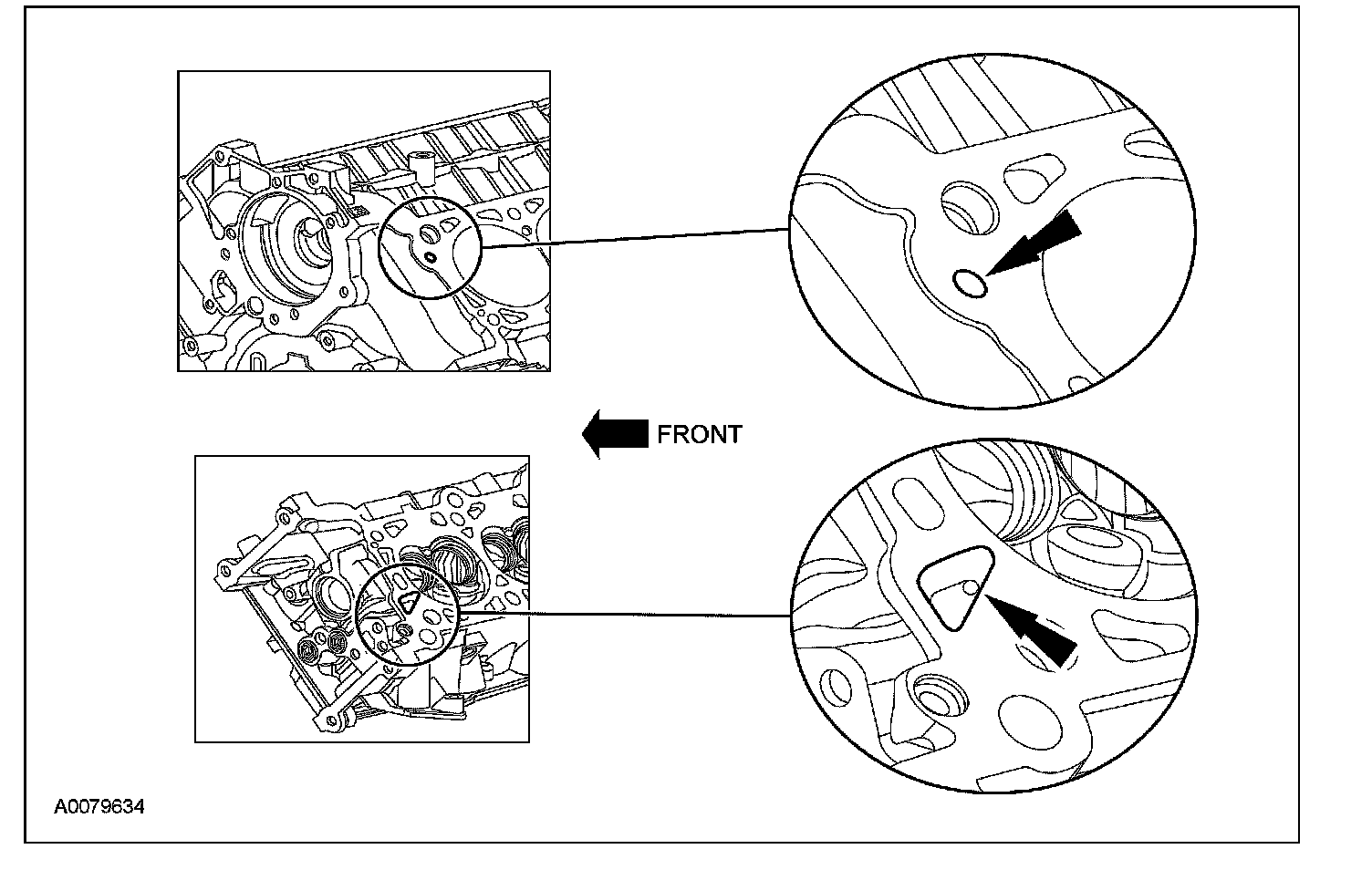 FRONT

A0079634