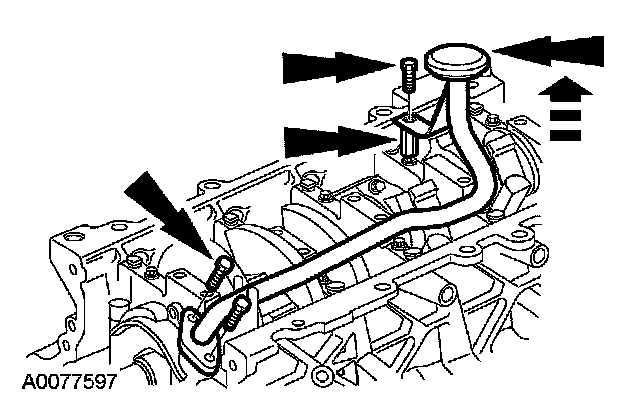 A0077597