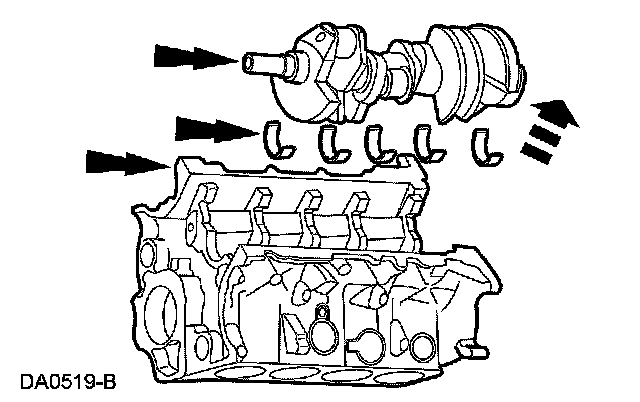 DA0519-B