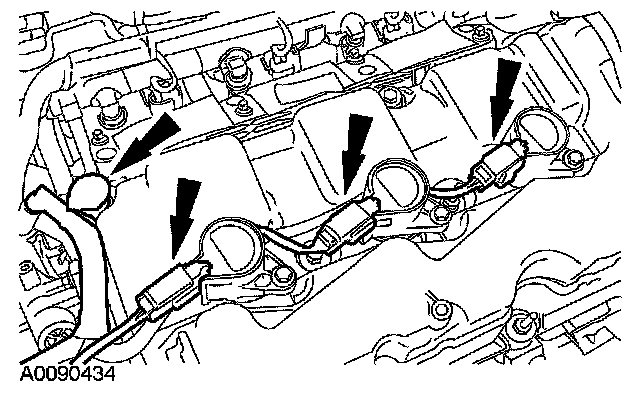 A0090434