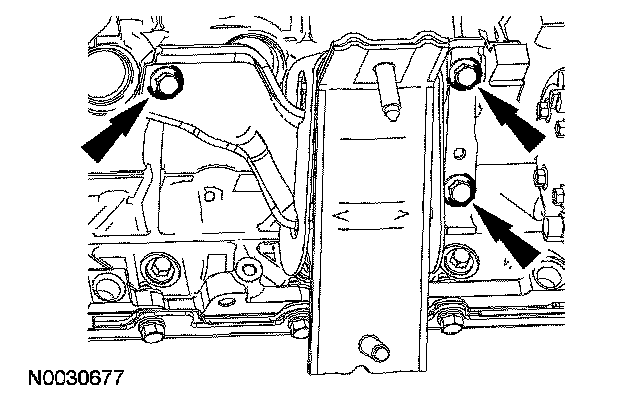 N0030677